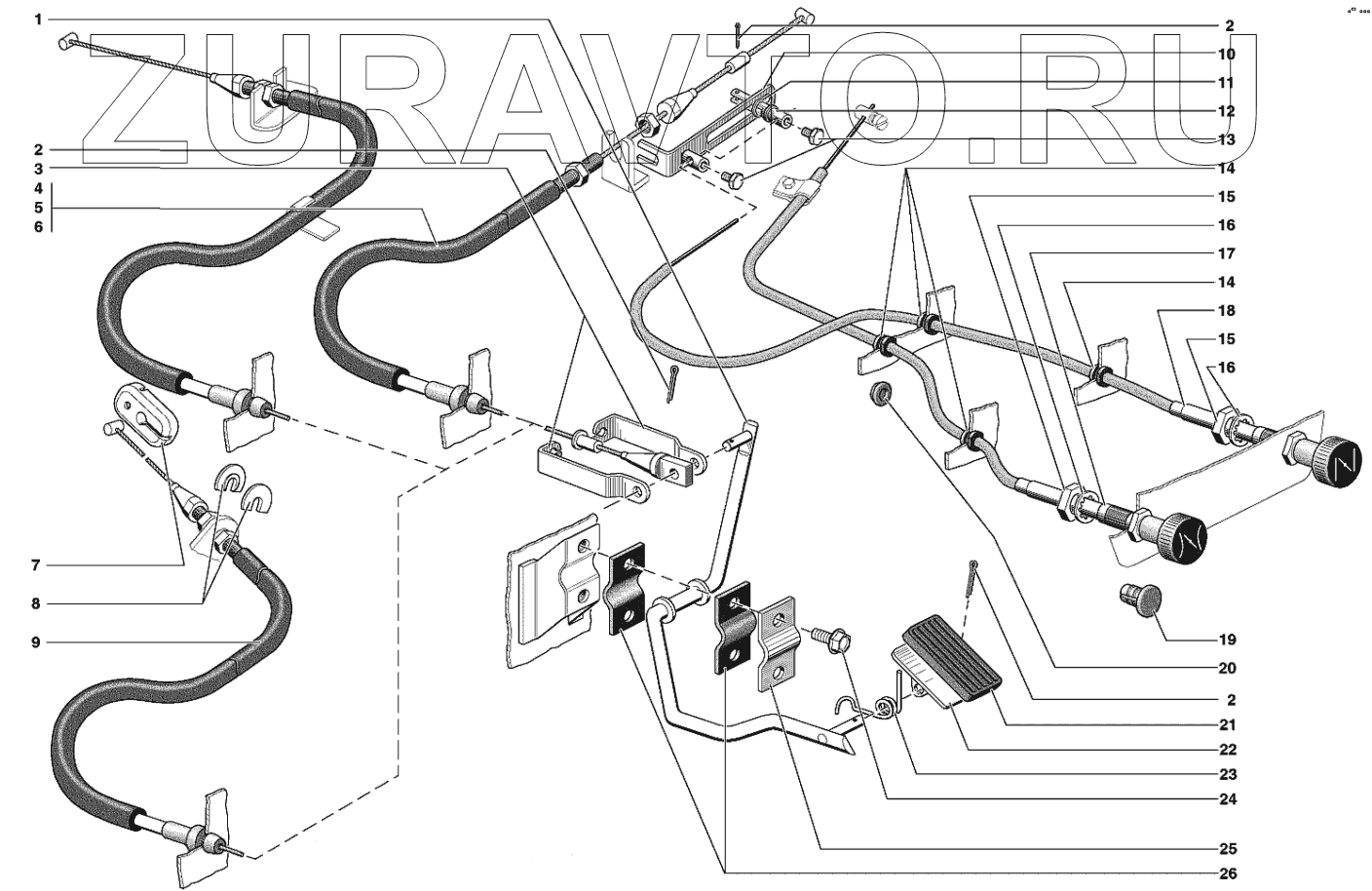 ZURAVTO.RU

1
2
3
4
5
6
7
8
9
2
10
11
12
13
14
15
16
17
14
18
15
16
19
20
2
21
22
23
24
25
26